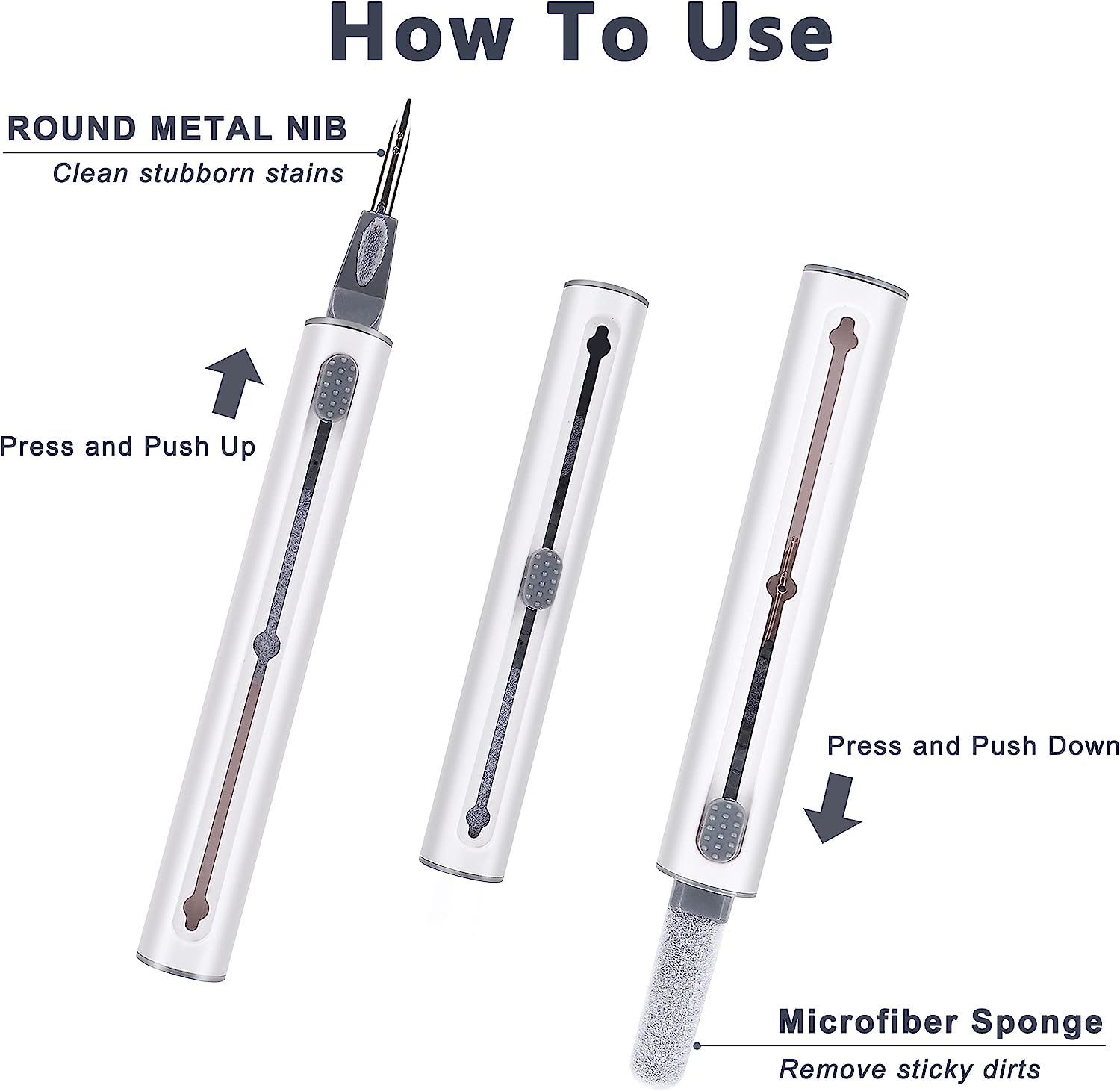 How To Use

ROUND METAL NIB
Clean stubborn stains

Press and Push Up

Press and Push Down

Microfiber Sponge
Remove sticky dirts