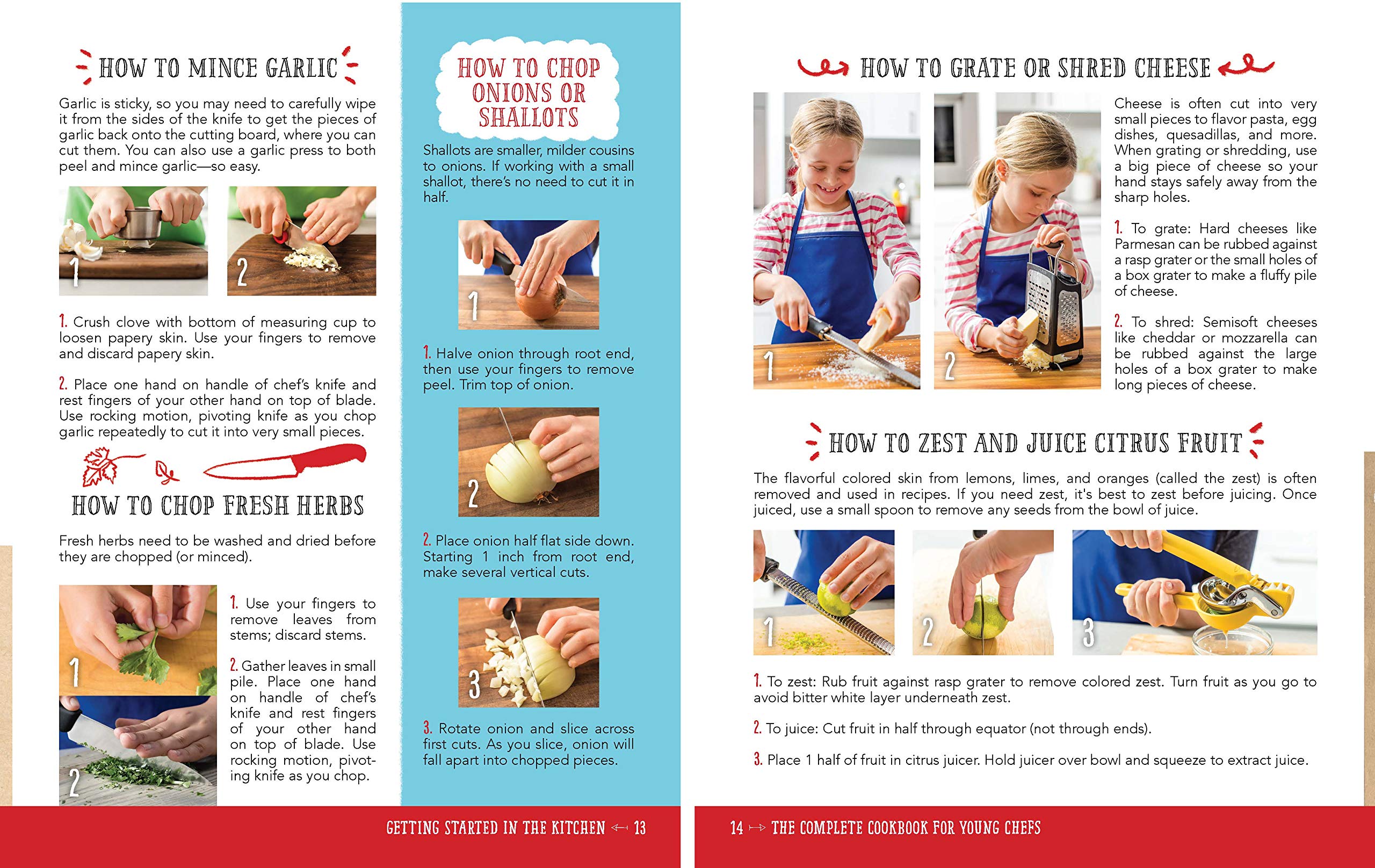 HOW TO MINCE GARLIC

Garlic is sticky, so you may need to carefully wipe it from the sides of the knife to get the pieces of garlic back onto the cutting board, where you can cut them. You can also use a garlic press to both peel and mince garlic—so easy.

1

2

1. Crush clove with bottom of measuring cup to loosen papery skin. Use your fingers to remove and discard papery skin.

2. Place one hand on handle of chef's knife and rest fingers of your other hand on top of blade. Use rocking motion, pivoting knife as you chop garlic repeatedly to cut it into very small pieces.

HOW TO CHOP FRESH HERBS

Fresh herbs need to be washed and dried before they are chopped (or minced).

1

2

1. Use your fingers to remove leaves from stems; discard stems.

2. Gather leaves in small pile. Place one hand on handle of chef's knife and rest fingers of your other hand on top of blade. Use rocking motion, pivoting knife as you chop.

HOW TO CHOP ONIONS OR SHALLOTS

Shallots are smaller, milder cousins to onions. If working with a small shallot, there's no need to cut it in half.

1

1. Halve onion through root end, then use your fingers to remove peel. Trim top of onion.

2

2. Place onion half flat side down. Starting 1 inch from root end, make several vertical cuts.

3

3. Rotate onion and slice across first cuts. As you slice, onion will fall apart into chopped pieces.

GETTING STARTED IN THE KITCHEN 13

HOW TO GRATE OR SHRED CHEESE

1

2

Cheese is often cut into very small pieces to flavor pasta, egg dishes, quesadillas, and more. When grating or shredding, use a big piece of cheese so your hand stays safely away from the sharp holes.

1. To grate: Hard cheeses like Parmesan can be rubbed against a rasp grater or the small holes of a box grater to make a fluffy pile of cheese.

2. To shred: Semisoft cheeses like cheddar or mozzarella can be rubbed against the large holes of a box grater to make long pieces of cheese.

HOW TO ZEST AND JUICE CITRUS FRUIT

The flavorful colored skin from lemons, limes, and oranges (called the zest) is often removed and used in recipes. If you need zest, it's best to zest before juicing. Once juiced, use a small spoon to remove any seeds from the bowl of juice.

1

2

3

1. To zest: Rub fruit against rasp grater to remove colored zest. Turn fruit as you go to avoid bitter white layer underneath zest.

2. To juice: Cut fruit in half through equator (not through ends).

3. Place 1 half of fruit in citrus juicer. Hold juicer over bowl and squeeze to extract juice.

14 THE COMPLETE COOKBOOK FOR YOUNG CHEFS